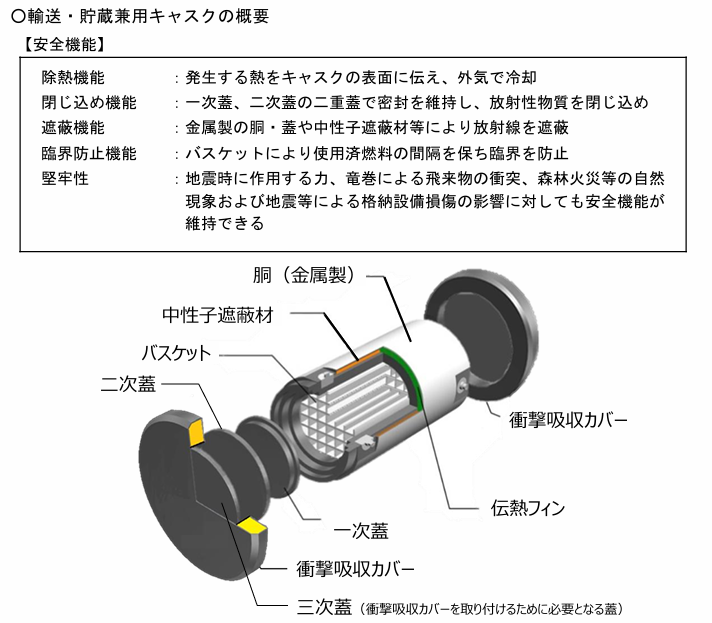 ○輸送・貯蔵兼用キャスクの概要

【安全機能】

除熱機能　：発生する熱をキャスクの表面に伝え、外気で冷却
閉じ込め機能　：一次蓋、二次蓋の二重蓋で密封を維持し、放射性物質を閉じ込め
遮蔽機能　：金属製の胴・蓋や中性子遮蔽材等により放射線を遮蔽
臨界防止機能　：バスケットにより使用済燃料の間隔を保ち臨界を防止
堅牢性　：地震時に作用する力、竜巻による飛来物の衝突、森林火災等の自然現象および地震等による格納設備損傷の影響に対しても安全機能が維持できる

胴（金属製）
中性子遮蔽材
バスケット
二次蓋
衝撃吸収カバー
伝熱フィン
一次蓋
衝撃吸収カバー
三次蓋（衝撃吸収カバーを取り付けるために必要となる蓋）